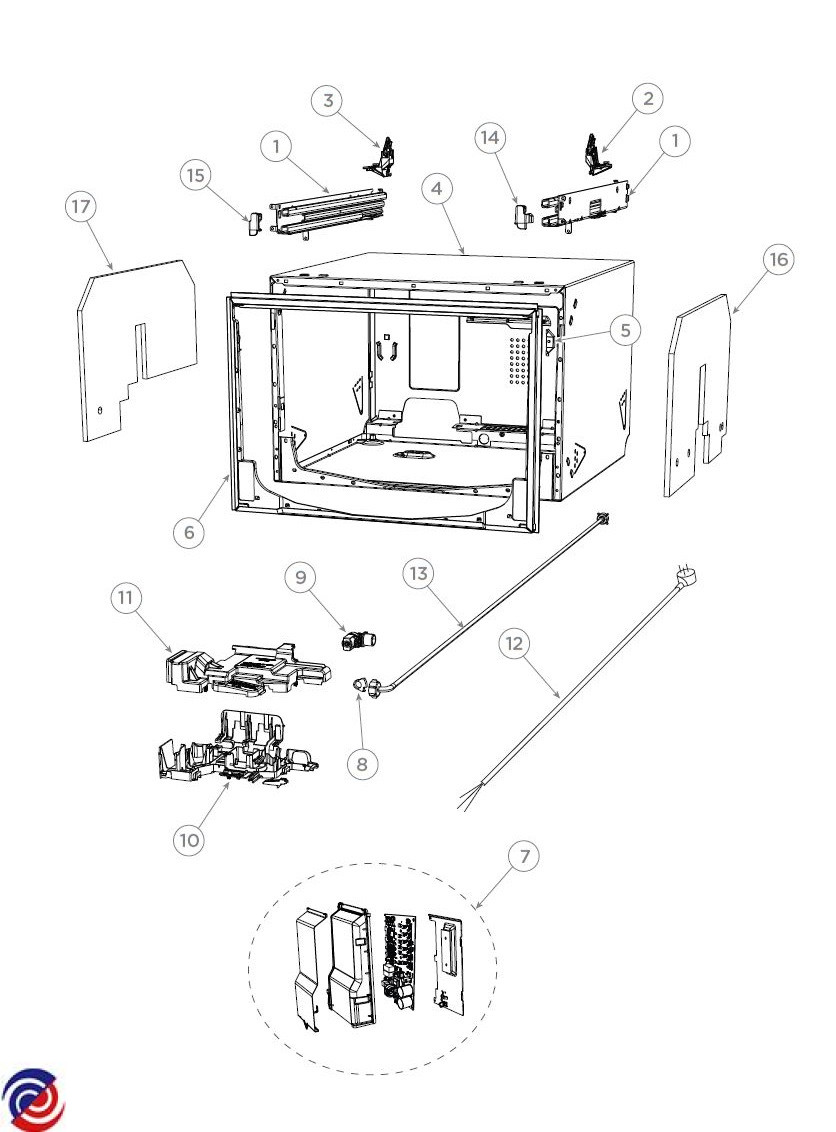 3
2
1
14
1
15
4
17
16
5
6
9
13
11
12
8
10
7